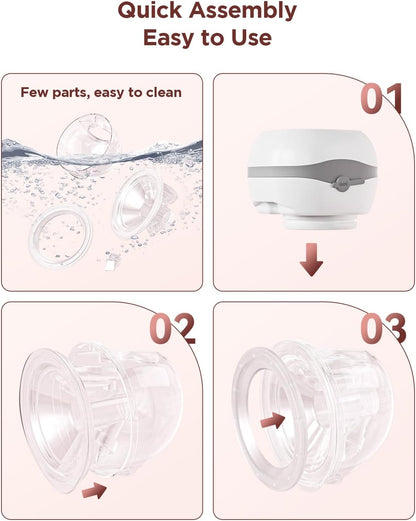 Quick Assembly
Easy to Use

Few parts, easy to clean

01

02

03